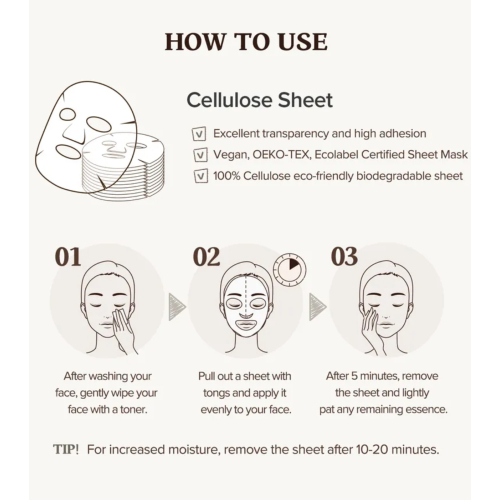 HOW TO USE

Cellulose Sheet

Excellent transparency and high adhesion
Vegan, OEKO-TEX, Ecolabel Certified Sheet Mask
100% Cellulose eco-friendly biodegradable sheet

01

After washing your face, gently wipe your face with a toner.

02

Pull out a sheet with tongs and apply it evenly to your face.

03

After 5 minutes, remove the sheet and lightly pat any remaining essence.

TIP! For increased moisture, remove the sheet after 10-20 minutes.