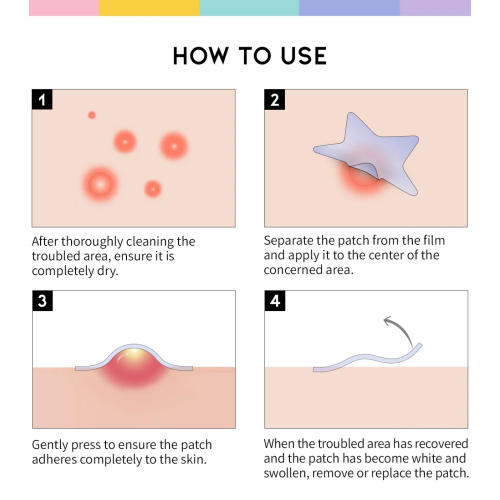 HOW TO USE

1

After thoroughly cleaning the troubled area, ensure it is completely dry.

2

Separate the patch from the film and apply it to the center of the concerned area.

3

Gently press to ensure the patch adheres completely to the skin.

4

When the troubled area has recovered and the patch has become white and swollen, remove or replace the patch.