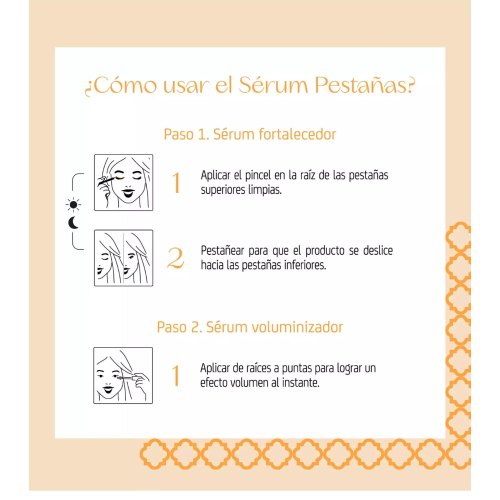 ¿Cómo usar el Sérum Pestañas?

Paso 1. Sérum fortalecedor

1 Aplicar el pincel en la raíz de las pestañas superiores limpias.

2 Pestañear para que el producto se deslice hacia las pestañas inferiores.

Paso 2. Sérum voluminizador

1 Aplicar de raíces a puntas para lograr un efecto volumen al instante.