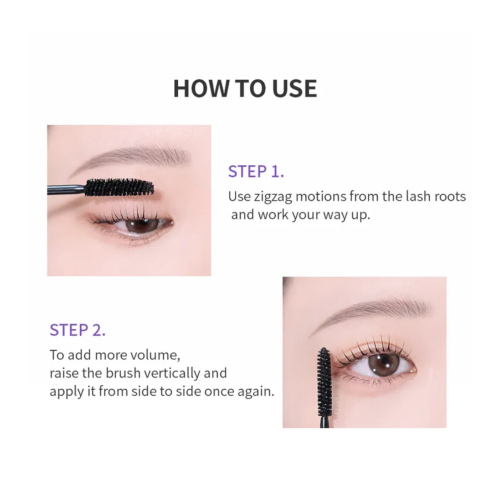 HOW TO USE

STEP 1.

Use zigzag motions from the lash roots and work your way up.

STEP 2.

To add more volume, raise the brush vertically and apply it from side to side once again.