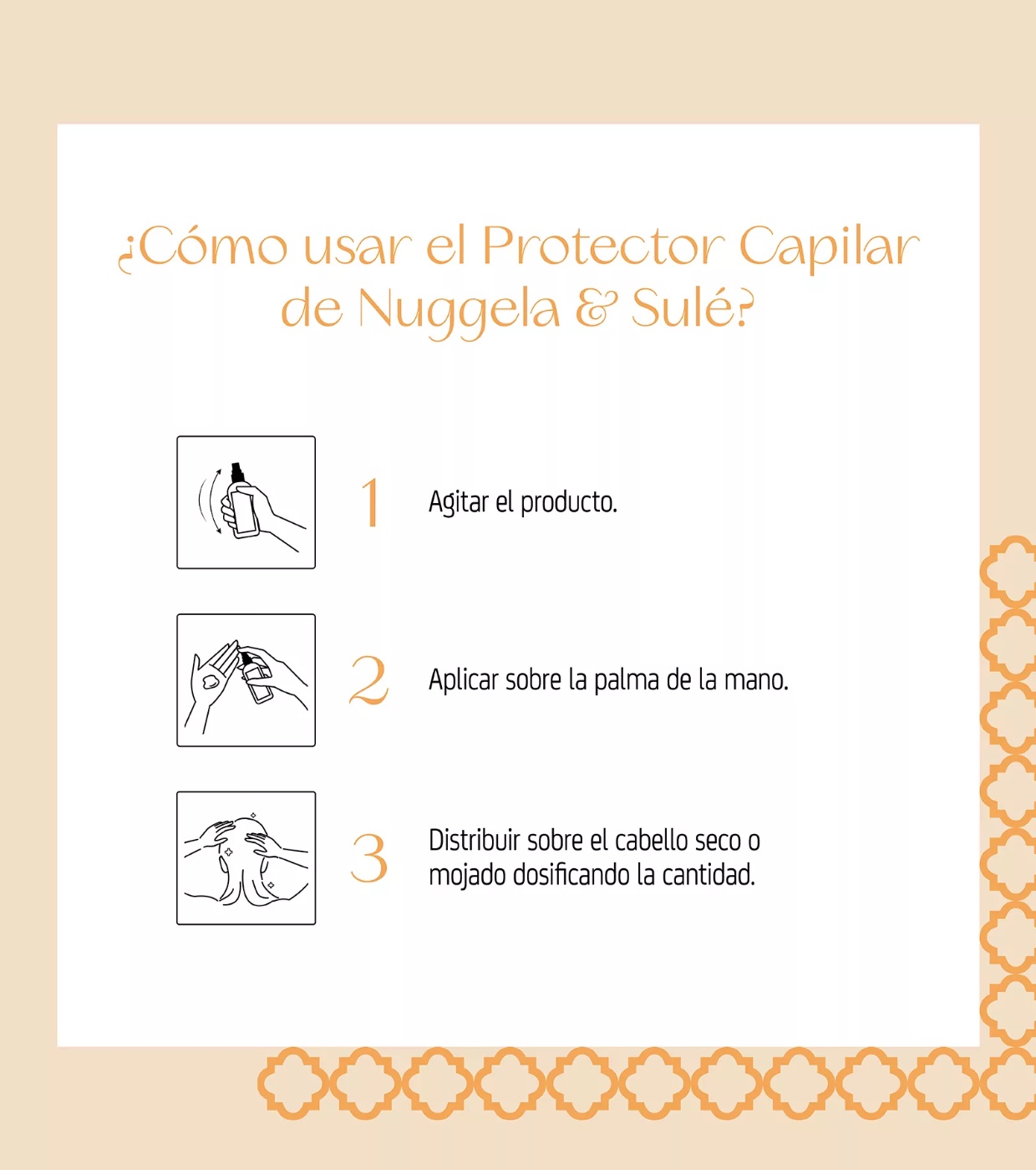 ¿Cómo usar el Protector Capilar de Nuggela & Sulé?

1 Agitar el producto.

2 Aplicar sobre la palma de la mano.

3 Distribuir sobre el cabello seco o mojado dosificando la cantidad.