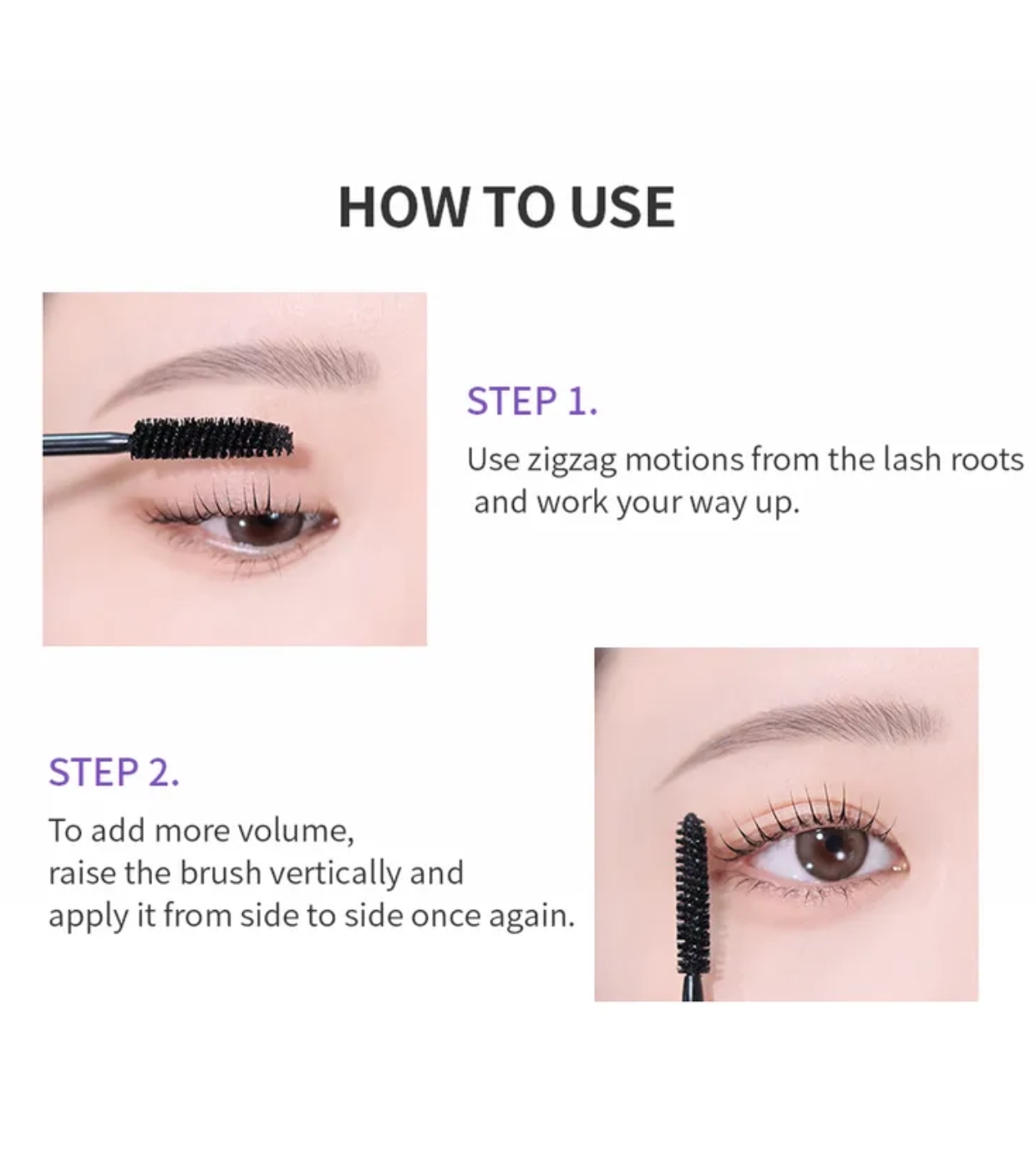 HOW TO USE

STEP 1.

Use zigzag motions from the lash roots and work your way up.

STEP 2.

To add more volume, raise the brush vertically and apply it from side to side once again.