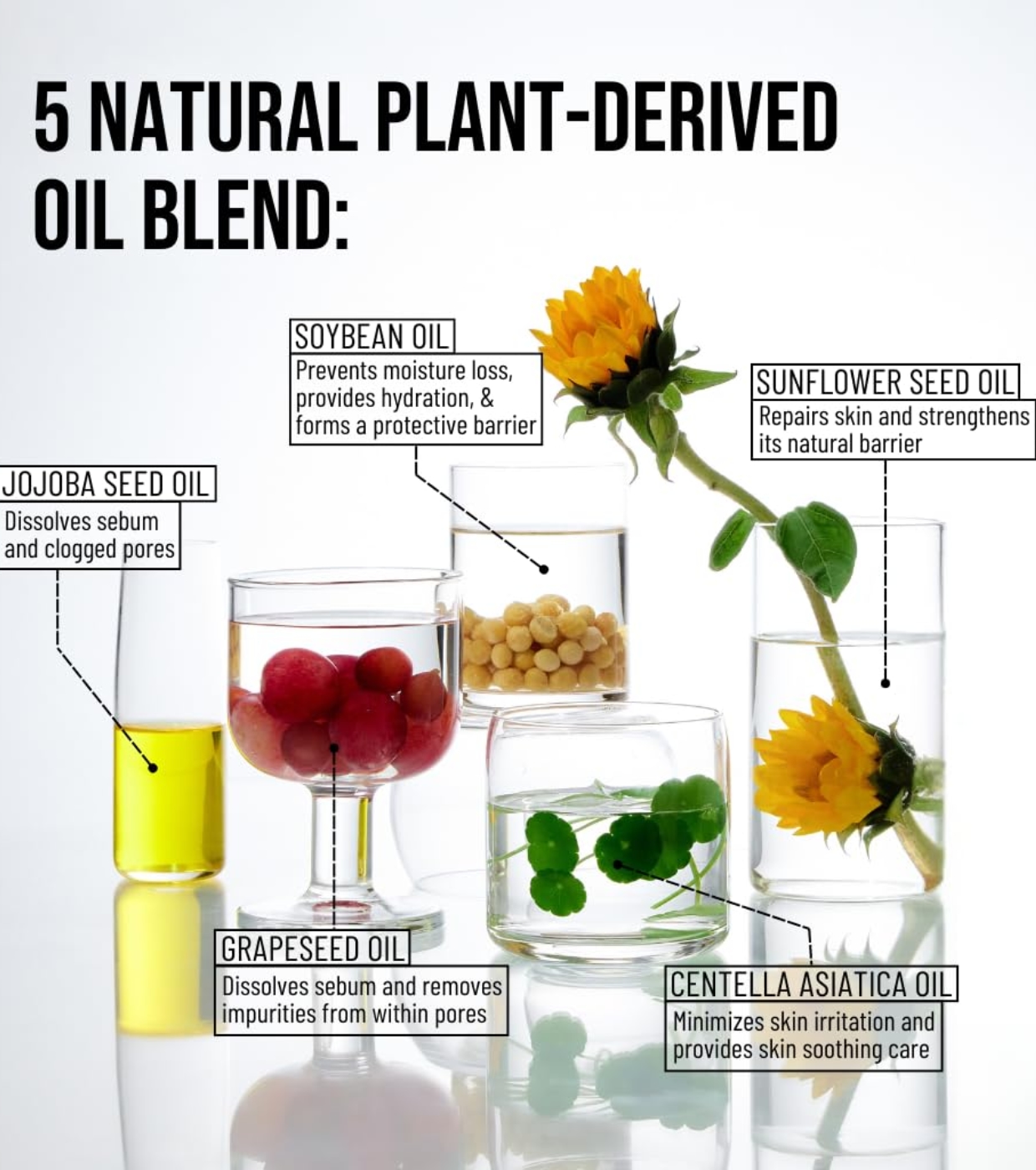 5 NATURAL PLANT-DERIVED OIL BLEND:

SOYBEAN OIL
Prevents moisture loss, provides hydration, & forms a protective barrier

SUNFLOWER SEED OIL
Repairs skin and strengthens its natural barrier

JOJOBA SEED OIL
Dissolves sebum and clogged pores

GRAPESEED OIL
Dissolves sebum and removes impurities from within pores

CENTELLA ASIATICA OIL
Minimizes skin irritation and provides skin soothing care